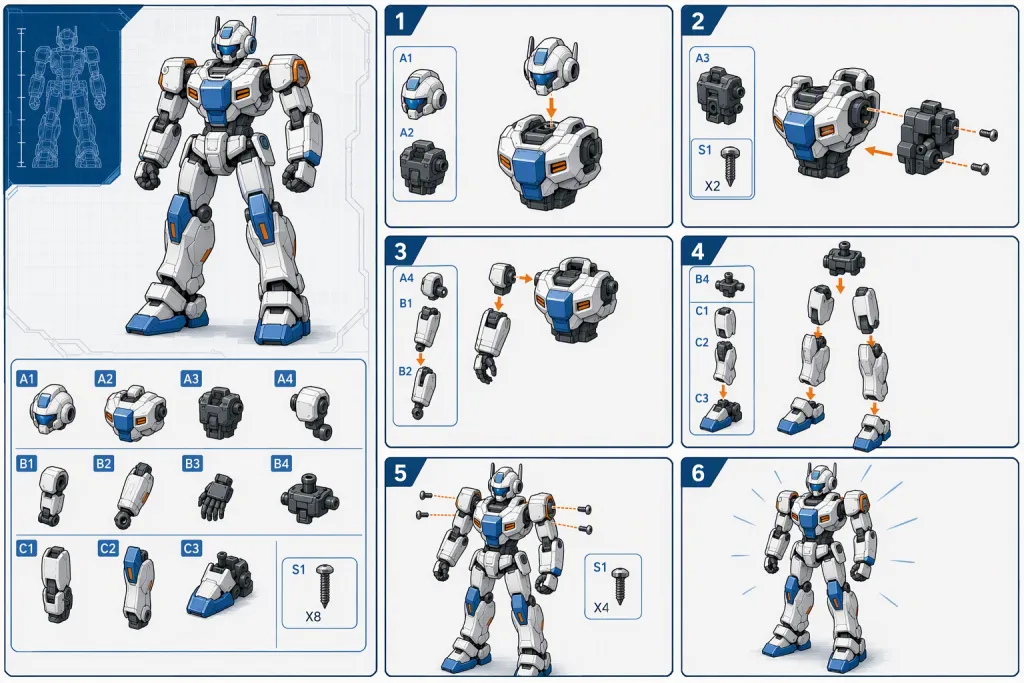 A1
A2
A3
A4
B1
B2
B3
B4
C1
C2
C3
S1
X8

1
A1
A2

2
A3
S1
X2

3
A4
B1
B2

4
B4
C1
C2
C3

5
S1
X4

6